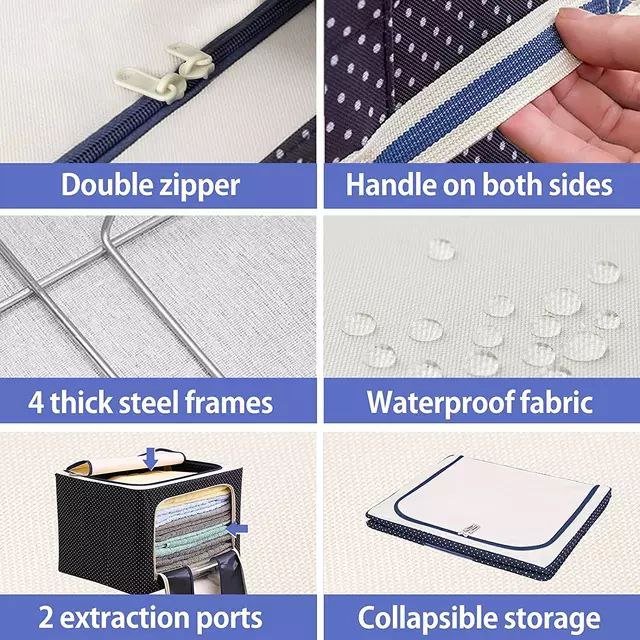 Double zipper

Handle on both sides

4 thick steel frames

Waterproof fabric

2 extraction ports

Collapsible storage