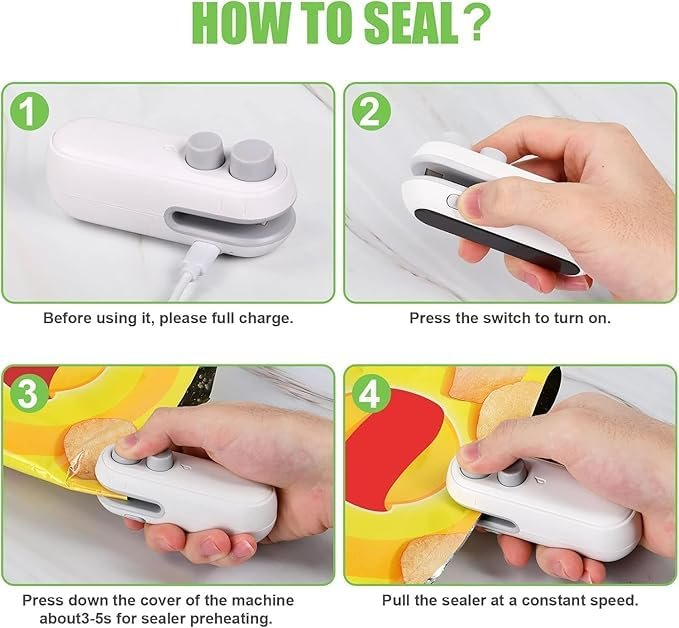 HOW TO SEAL?

1

Before using it, please full charge.

2

Press the switch to turn on.

3

Press down the cover of the machine about3-5s for sealer preheating.

4

Pull the sealer at a constant speed.